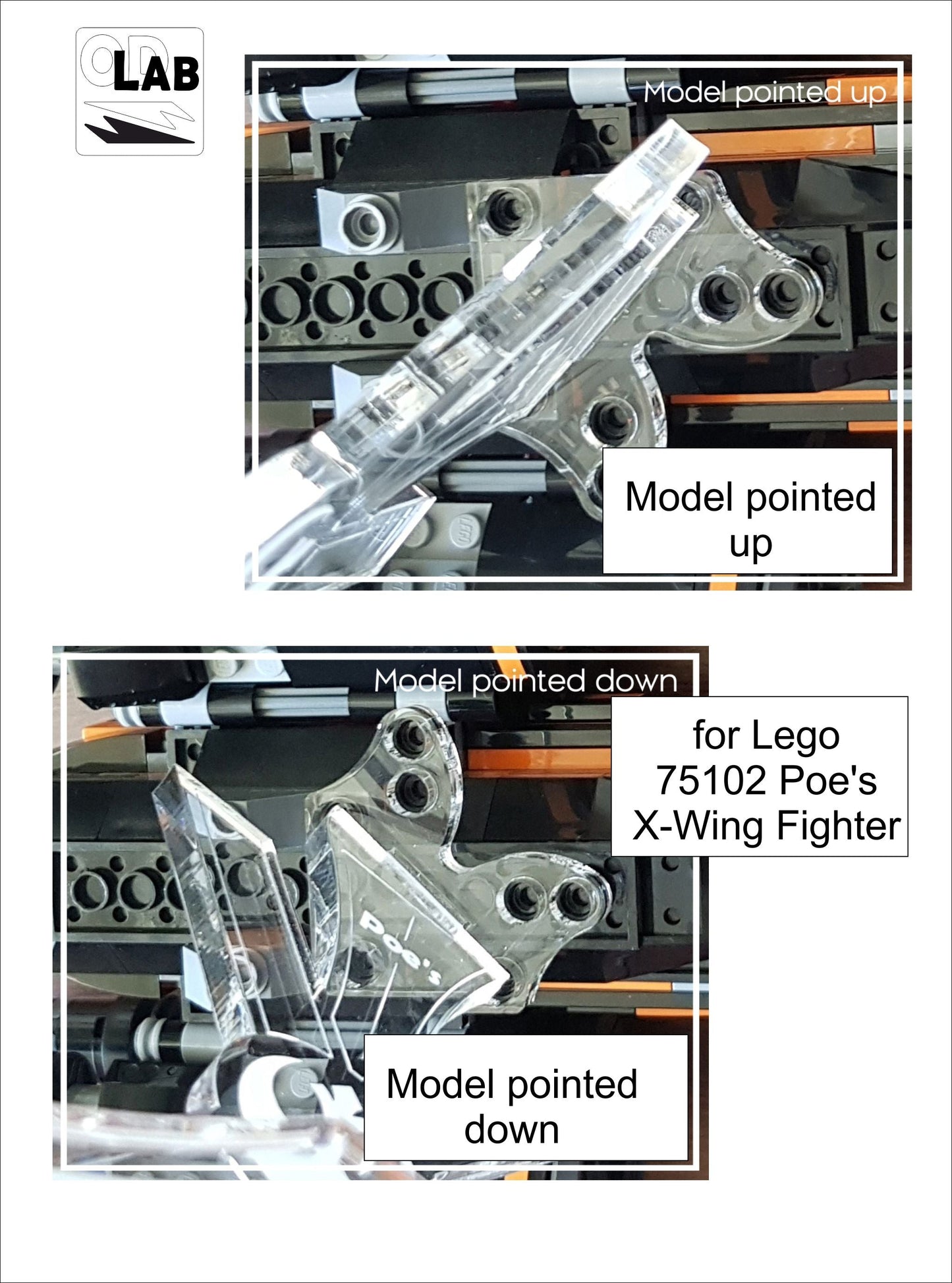 OD LAB

Model pointed up

Model pointed up

Model pointed down

for Lego 75102 Poe's X-Wing Fighter

Poe's

Model pointed down