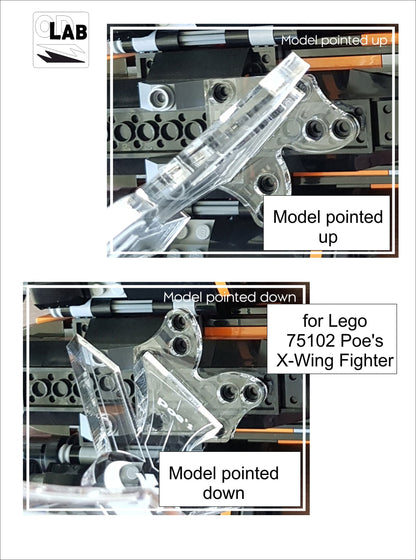 LAB

Model pointed up

Model pointed up

Model pointed down

for Lego 75102 Poe's X-Wing Fighter

Poe's

Model pointed down